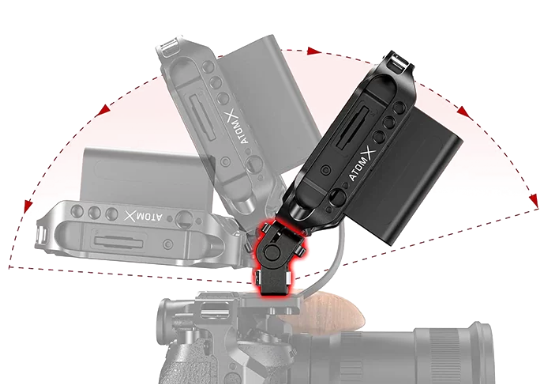 ATOMX

ATOMX

ATOMX